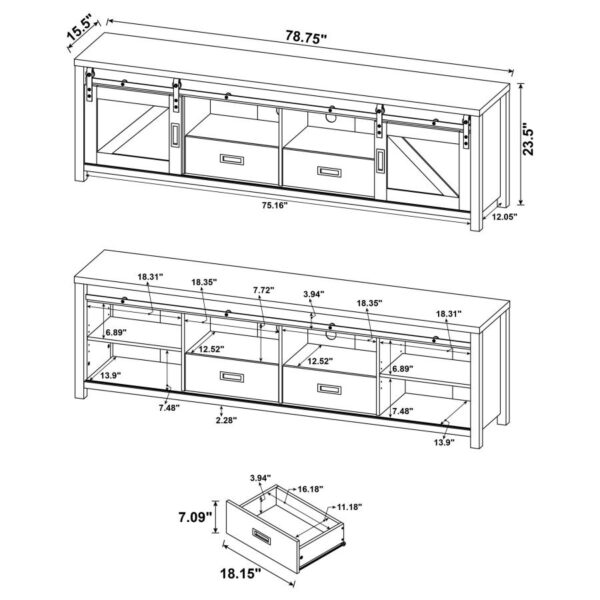 15.5"
78.75"
23.5"
75.16"
12.05"

18.31"
18.35"
7.72"
3.94"
18.35"
18.31"
6.89"
12.52"
12.52"
6.89"
13.9"
7.48"
2.28"
7.48"
13.9"

3.94"
16.18"
11.18"
7.09"
18.15"