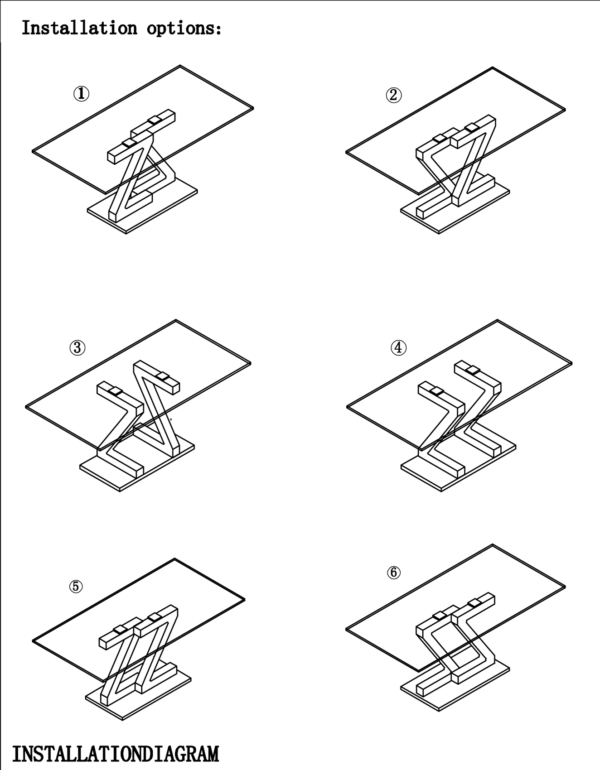 Installation options:

①

②

③

④

⑤

⑥

INSTALLATIONDIAGRAM